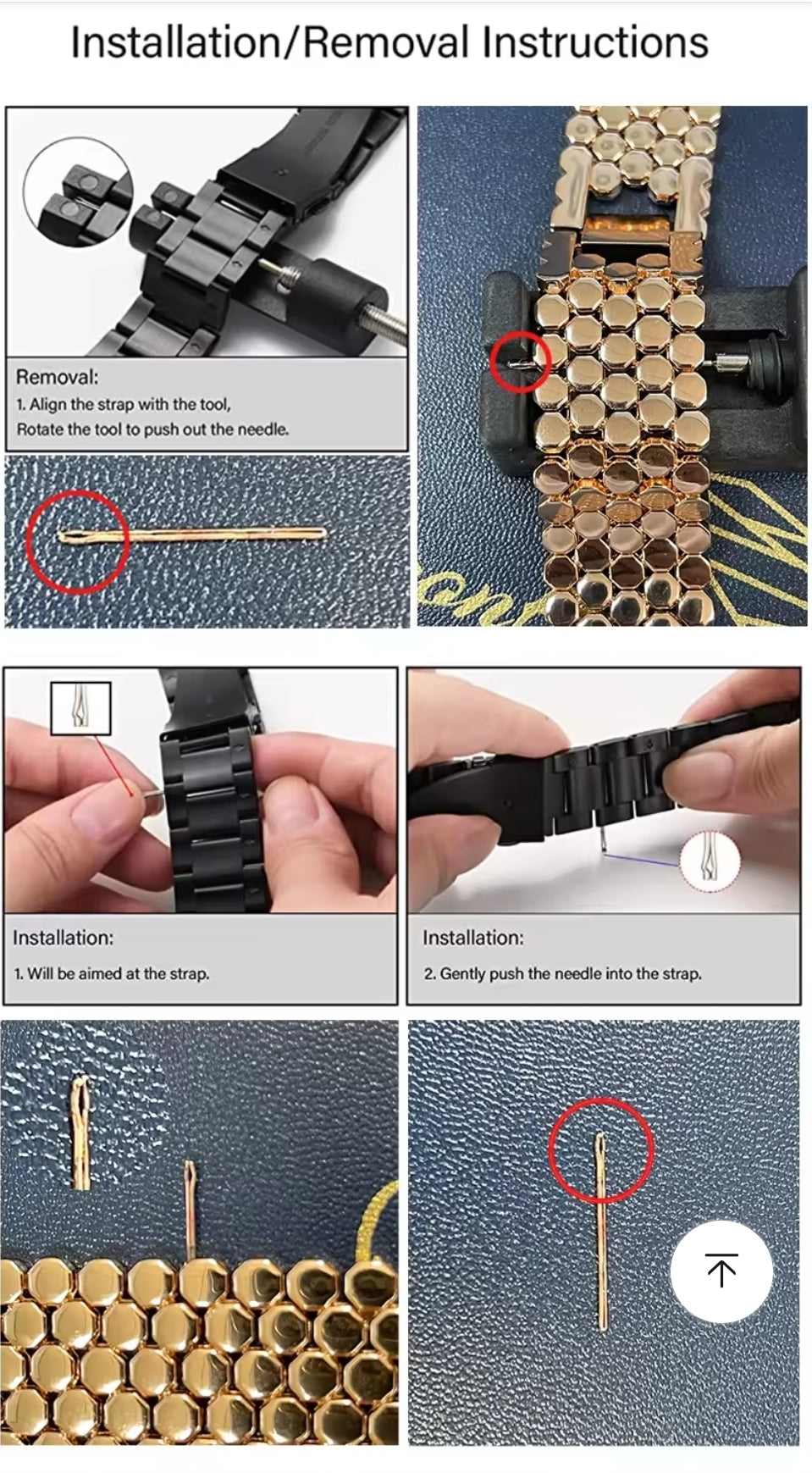 Installation/Removal Instructions

Removal:
1. Align the strap with the tool,
Rotate the tool to push out the needle.

Installation:
1. Will be aimed at the strap.

Installation:
2. Gently push the needle into the strap.